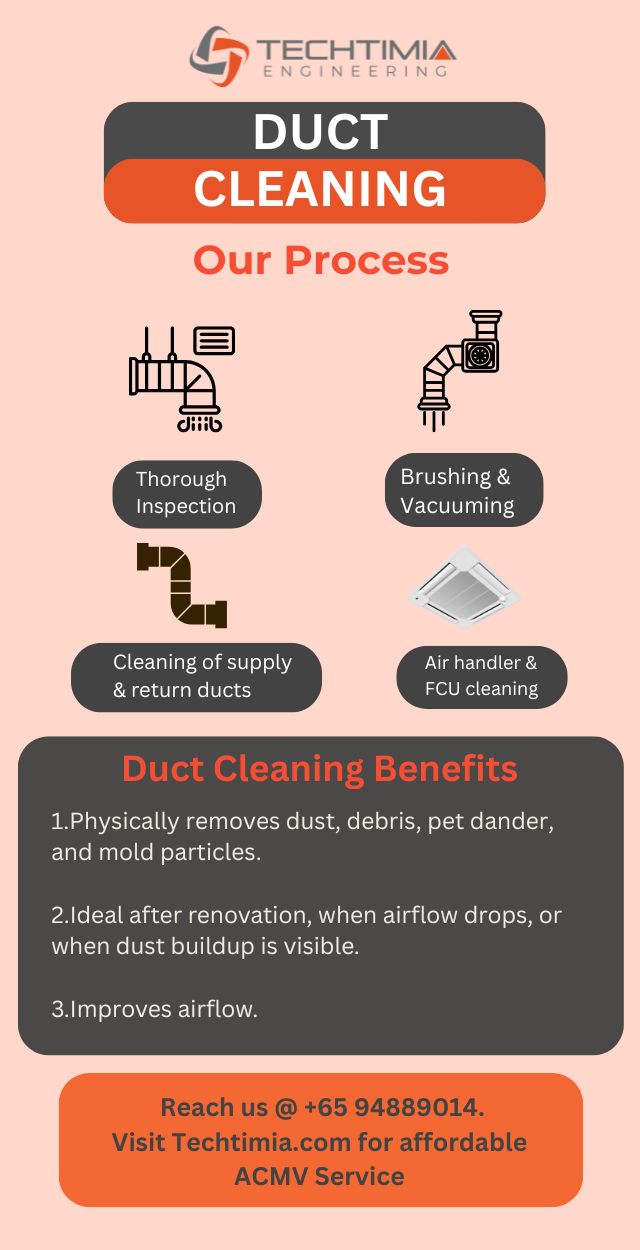 TECHTIMIA
ENGINEERING

DUCT
CLEANING

Our Process

Thorough Inspection

Brushing & Vacuuming

Cleaning of supply & return ducts

Air handler & FCU cleaning

Duct Cleaning Benefits

1.Physically removes dust, debris, pet dander, and mold particles.

2.Ideal after renovation, when airflow drops, or when dust buildup is visible.

3.Improves airflow.

Reach us @ +65 94889014.
Visit Techtimia.com for affordable ACMV Service