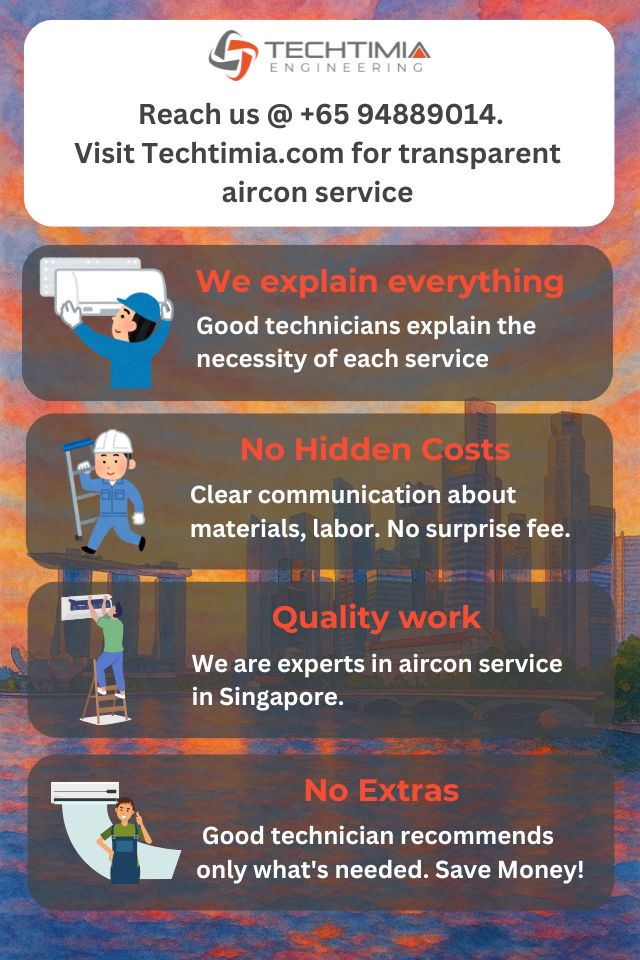 TECHTIMIA
ENGINEERING

Reach us @ +65 94889014.
Visit Techtimia.com for transparent aircon service

We explain everything
Good technicians explain the necessity of each service

No Hidden Costs
Clear communication about materials, labor. No surprise fee.

Quality work
We are experts in aircon service in Singapore.

No Extras
Good technician recommends only what's needed. Save Money!